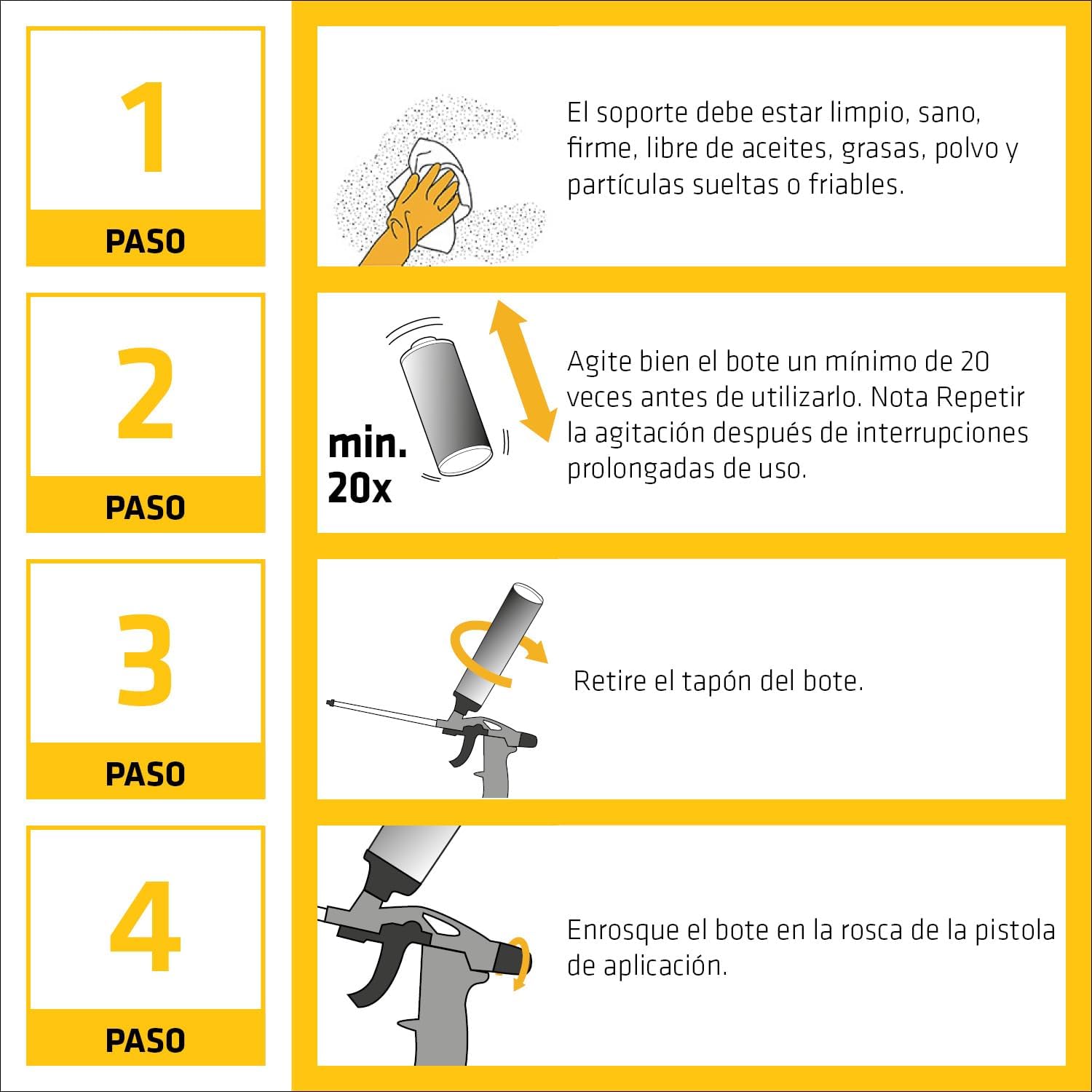 1
PASO

El soporte debe estar limpio, sano, firme, libre de aceites, grasas, polvo y partículas sueltas o friables.

2
PASO

min. 20x

Agite bien el bote un mínimo de 20 veces antes de utilizarlo. Nota Repetir la agitación después de interrupciones prolongadas de uso.

3
PASO

Retire el tapón del bote.

4
PASO

Enrosque el bote en la rosca de la pistola de aplicación.